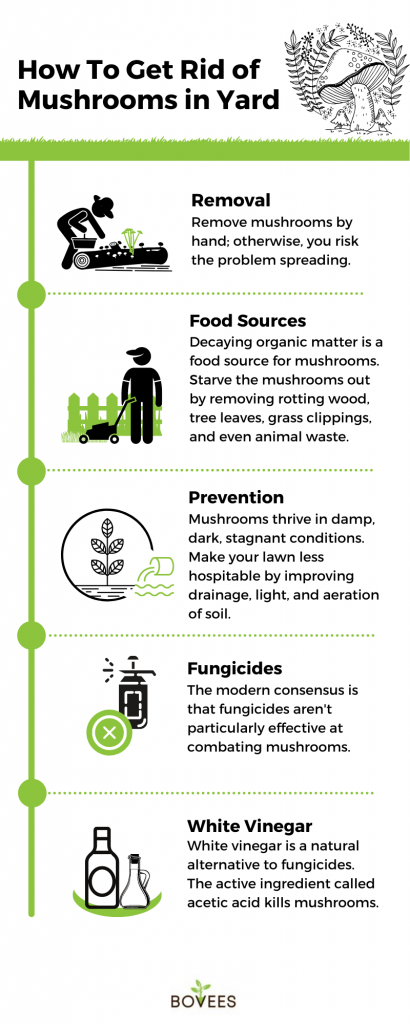 How To Get Rid of Mushrooms in Yard

Removal
Remove mushrooms by hand; otherwise, you risk the problem spreading.

Food Sources
Decaying organic matter is a food source for mushrooms. Starve the mushrooms out by removing rotting wood, tree leaves, grass clippings, and even animal waste.

Prevention
Mushrooms thrive in damp, dark, stagnant conditions. Make your lawn less hospitable by improving drainage, light, and aeration of soil.

Fungicides
The modern consensus is that fungicides aren't particularly effective at combating mushrooms.

White Vinegar
White vinegar is a natural alternative to fungicides. The active ingredient called acetic acid kills mushrooms.

BOVEES