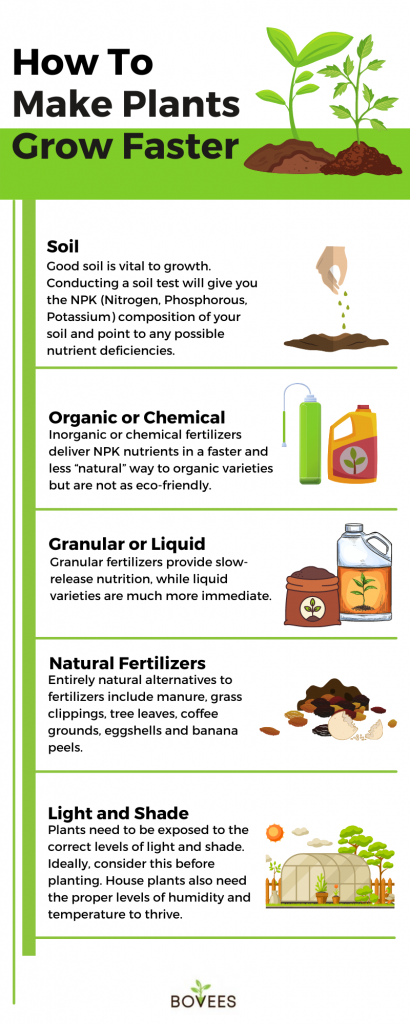 How To Make Plants Grow Faster

Soil
Good soil is vital to growth. Conducting a soil test will give you the NPK (Nitrogen, Phosphorous, Potassium) composition of your soil and point to any possible nutrient deficiencies.

Organic or Chemical
Inorganic or chemical fertilizers deliver NPK nutrients in a faster and less "natural" way to organic varieties but are not as eco-friendly.

Granular or Liquid
Granular fertilizers provide slow-release nutrition, while liquid varieties are much more immediate.

Natural Fertilizers
Entirely natural alternatives to fertilizers include manure, grass clippings, tree leaves, coffee grounds, eggshells and banana peels.

Light and Shade
Plants need to be exposed to the correct levels of light and shade. Ideally, consider this before planting. House plants also need the proper levels of humidity and temperature to thrive.

BOVEES